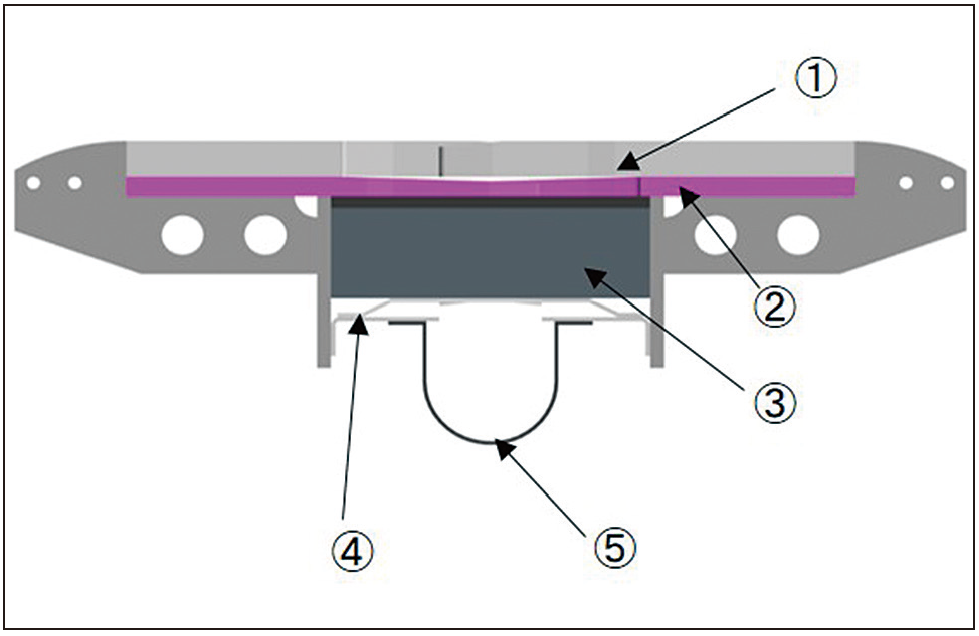 ①
②
③
④
⑤