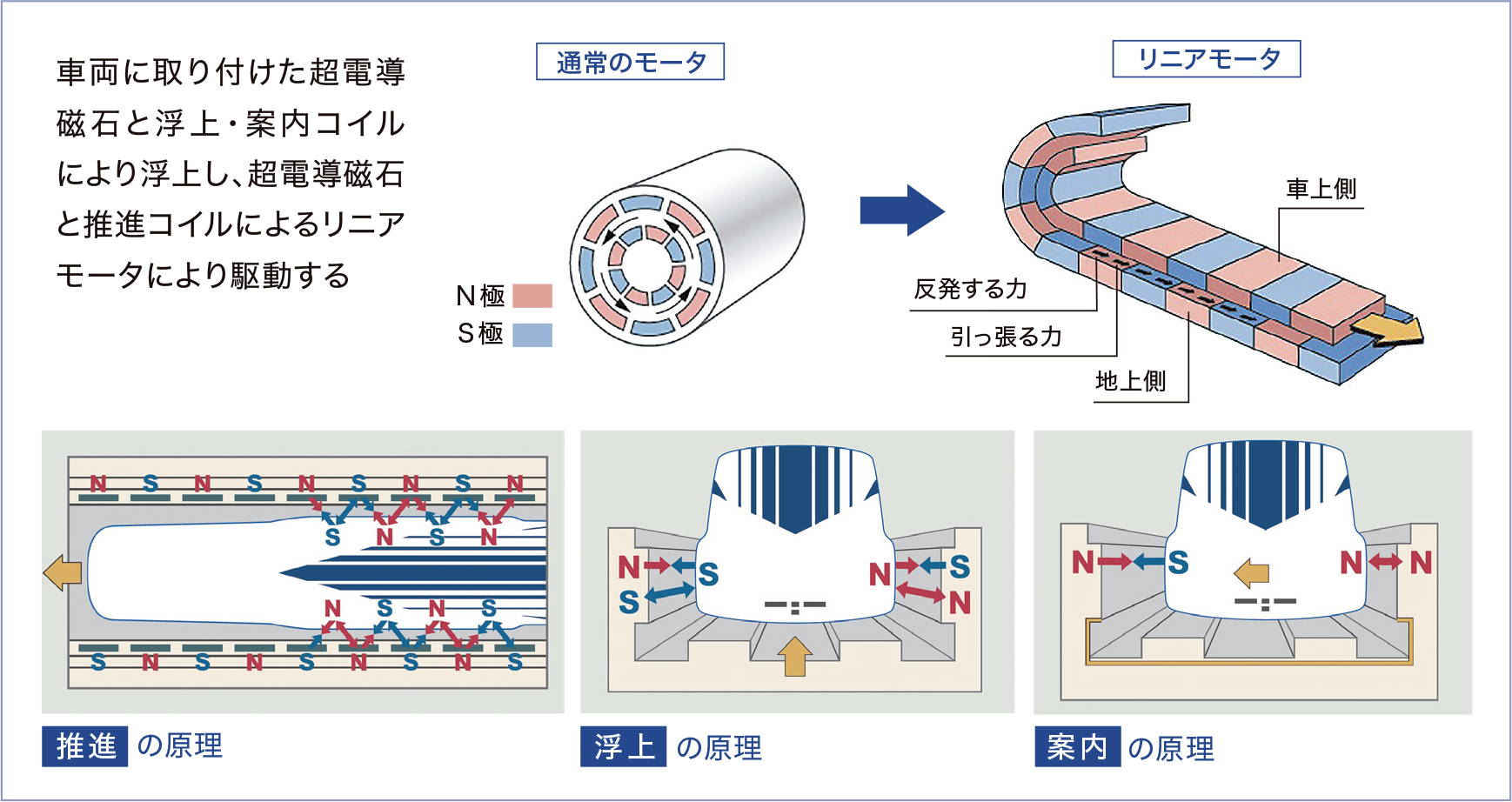 車両に取り付けた超電導磁石と浮上・案内コイルにより浮上し、超電導磁石と推進コイルによるリニアモータにより駆動する

通常のモータ

N極
S極

リニアモータ

車上側
反発する力
引っ張る力
地上側

N S N S N S N S N
S N S N
N S N S
S N S N S N S N S

推進 の原理

N S
S
N S
N

浮上 の原理

N S
N N

案内 の原理